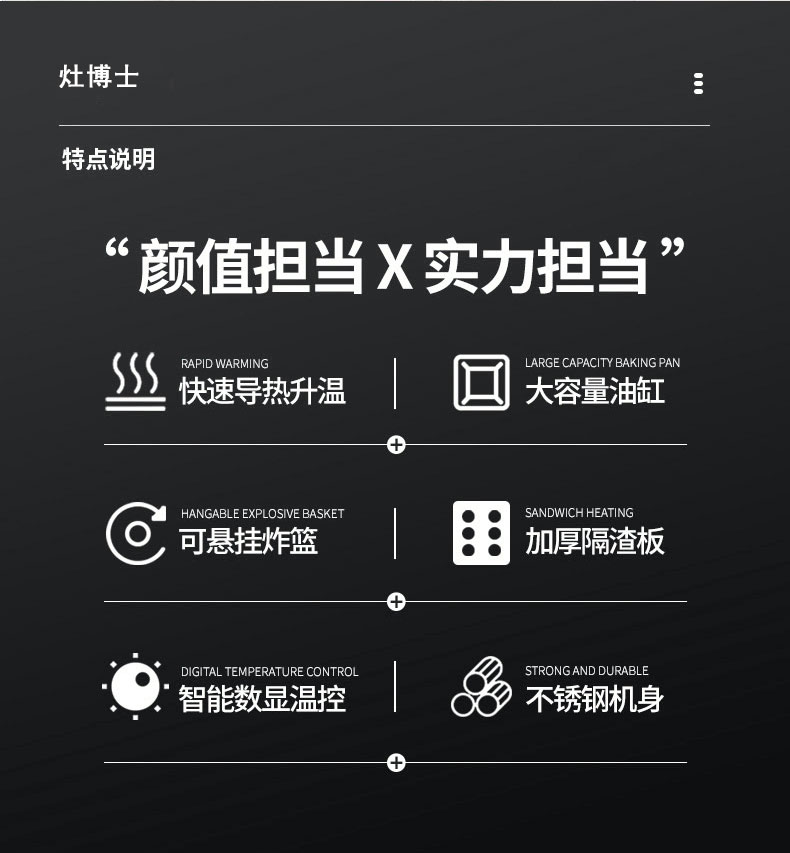 灶博士

特点说明

“颜值担当X实力担当”

RAPID WARMING
快速导热升温

LARGE CAPACITY BAKING PAN
大容量油缸

HANGABLE EXPLOSIVE BASKET
可悬挂炸篮

SANDWICH HEATING
加厚隔渣板

DIGITAL TEMPERATURE CONTROL
智能数显温控

STRONG AND DURABLE
不锈钢机身