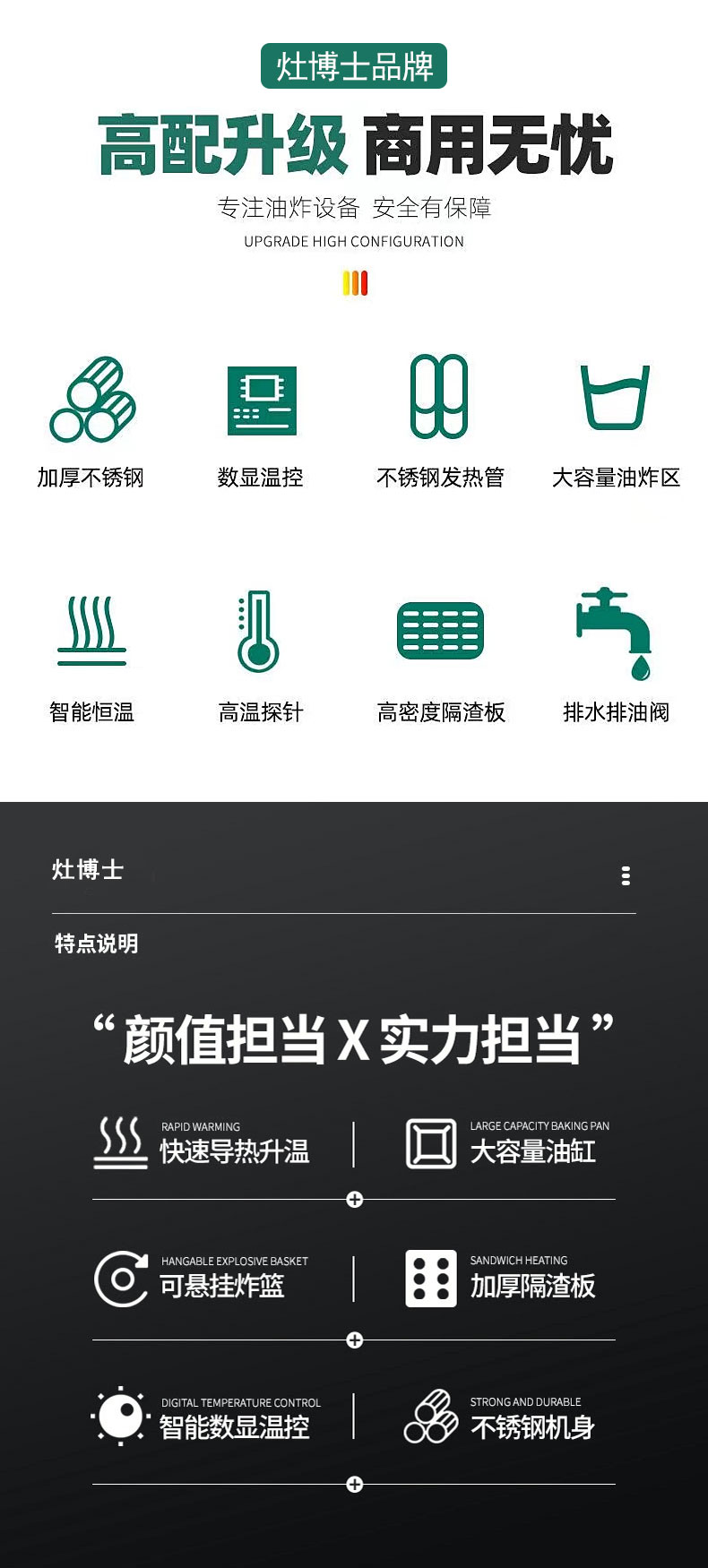 灶博士品牌

高配升级 商用无忧

专注油炸设备 安全有保障

UPGRADE HIGH CONFIGURATION

加厚不锈钢

数显温控

不锈钢发热管

大容量油炸区

智能恒温

高温探针

高密度隔渣板

排水排油阀

灶博士

特点说明

“颜值担当X实力担当”

RAPID WARMING
快速导热升温

LARGE CAPACITY BAKING PAN
大容量油缸

HANGABLE EXPLOSIVE BASKET
可悬挂炸篮

SANDWICH HEATING
加厚隔渣板

DIGITAL TEMPERATURE CONTROL
智能数显温控

STRONG AND DURABLE
不锈钢机身