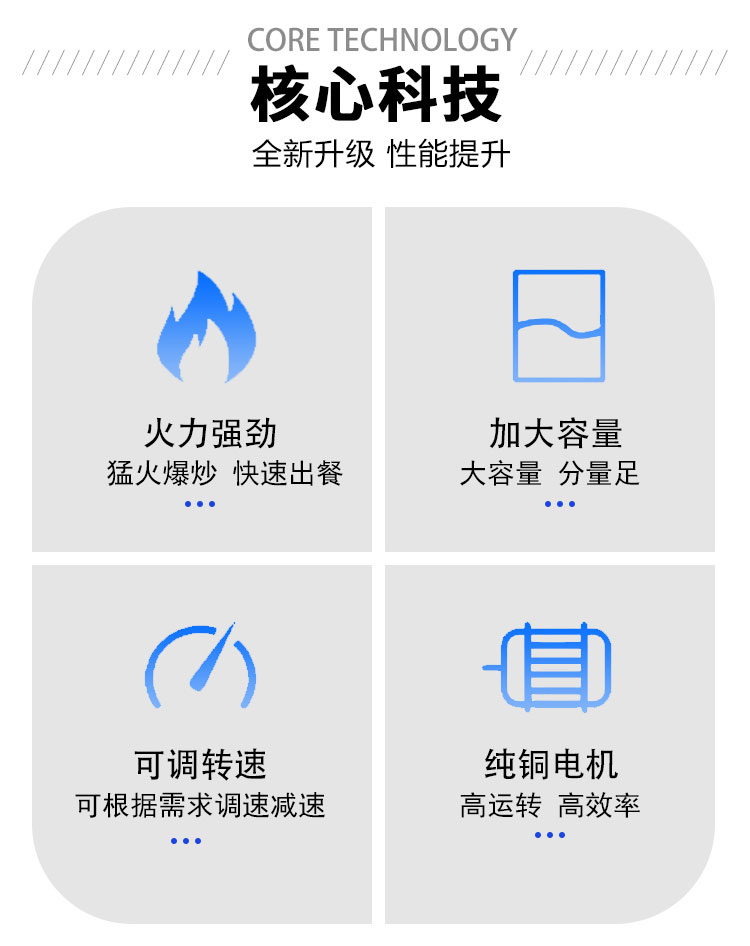 CORE TECHNOLOGY

核心科技

全新升级 性能提升

火力强劲

猛火爆炒 快速出餐

加大容量

大容量 分量足

可调转速

可根据需求调速减速

纯铜电机

高运转 高效率