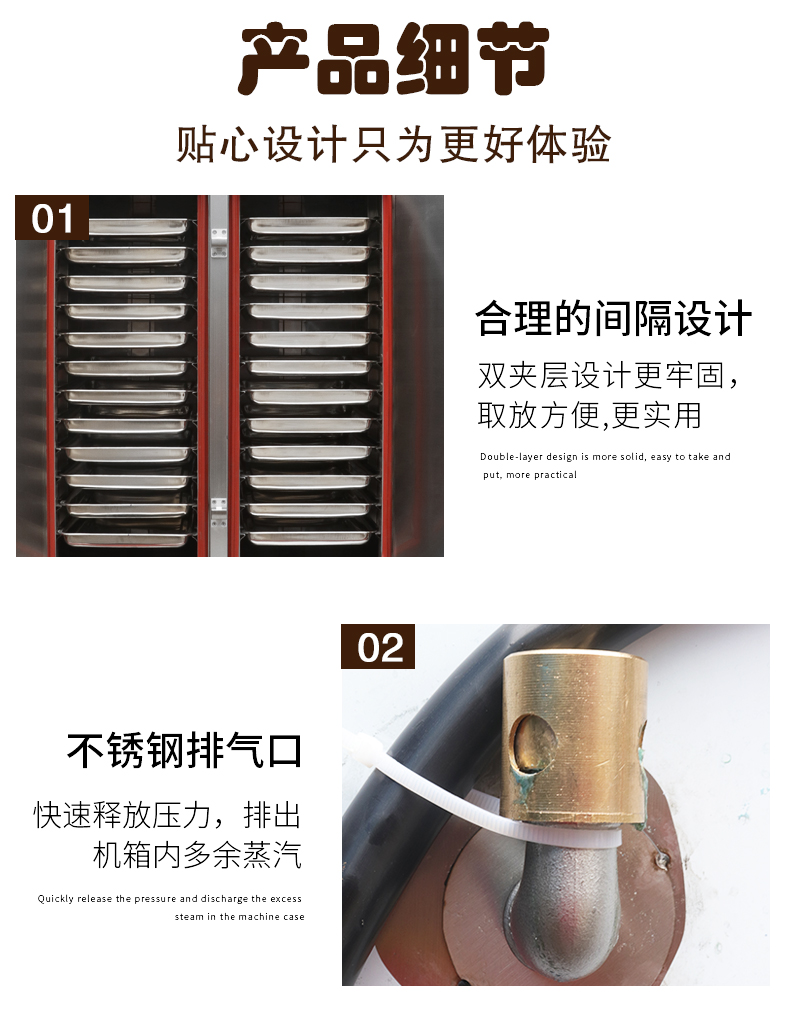 产品细节

贴心设计只为更好体验

01

合理的间隔设计

双夹层设计更牢固，取放方便,更实用

Double-layer design is more solid, easy to take and put, more practical

02

不锈钢排气口

快速释放压力，排出机箱内多余蒸汽

Quickly release the pressure and discharge the excess steam in the machine case